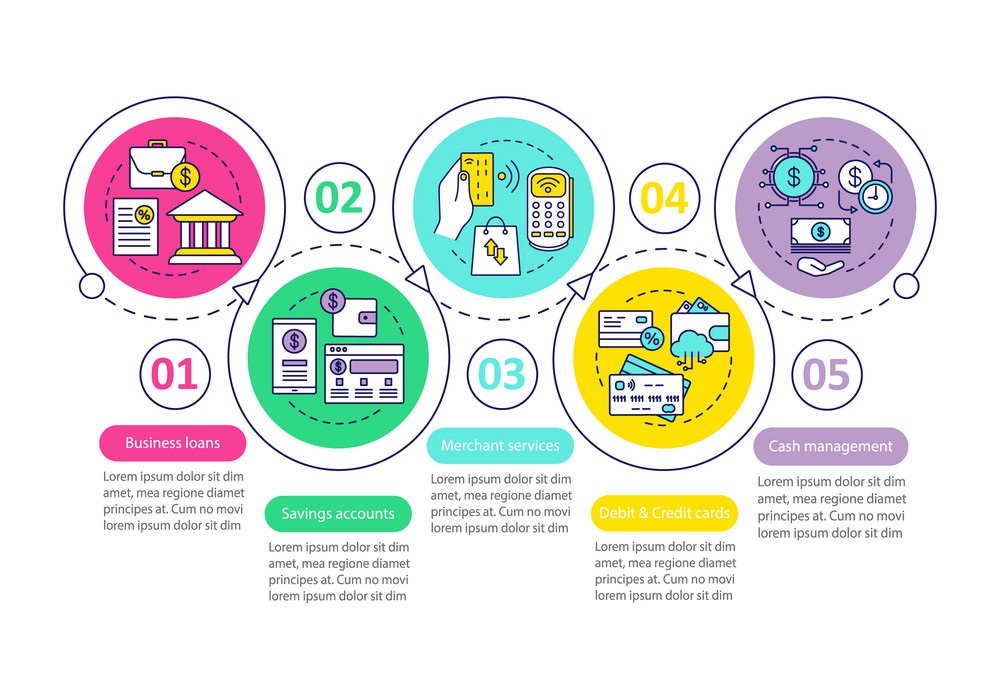 01

Business loans

Lorem ipsum dolor sit dim amet, mea regione diamet principes at. Cum no movi lorem ipsum dolor sit dim

02

Savings accounts

Lorem ipsum dolor sit dim amet, mea regione diamet principes at. Cum no movi lorem ipsum dolor sit dim

03

Merchant services

Lorem ipsum dolor sit dim amet, mea regione diamet principes at. Cum no movi lorem ipsum dolor sit dim

04

Debit & Credit cards

Lorem ipsum dolor sit dim amet, mea regione diamet principes at. Cum no movi lorem ipsum dolor sit dim

05

Cash management

Lorem ipsum dolor sit dim amet, mea regione diamet principes at. Cum no movi lorem ipsum dolor sit dim